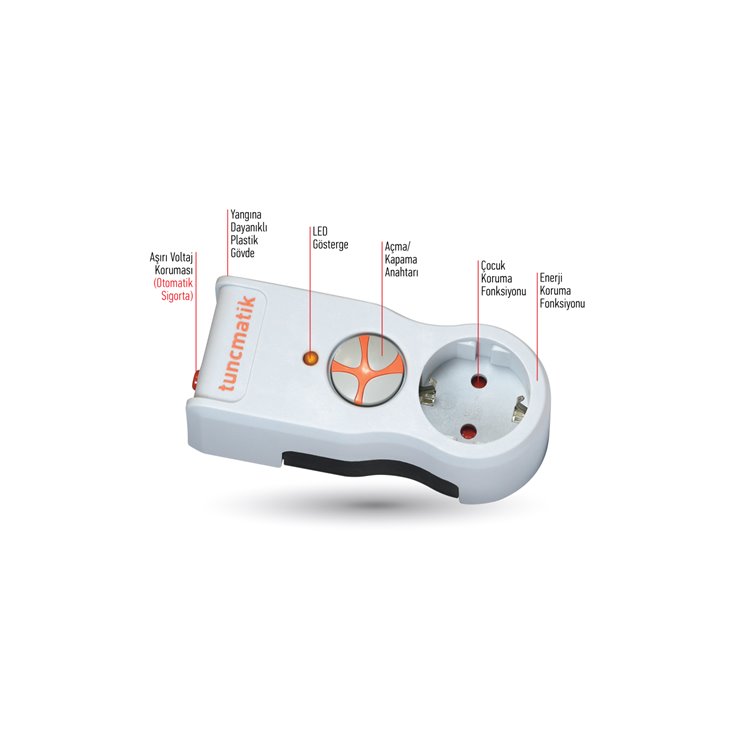 Aşırı Voltaj Koruması (Otomatik Sigorta)

Yangına Dayanıklı Plastik Gövde

LED Gösterge

Açma/ Kapama Anahtarı

Çocuk Koruma Fonksiyonu

Enerji Koruma Fonksiyonu

tuncmatik